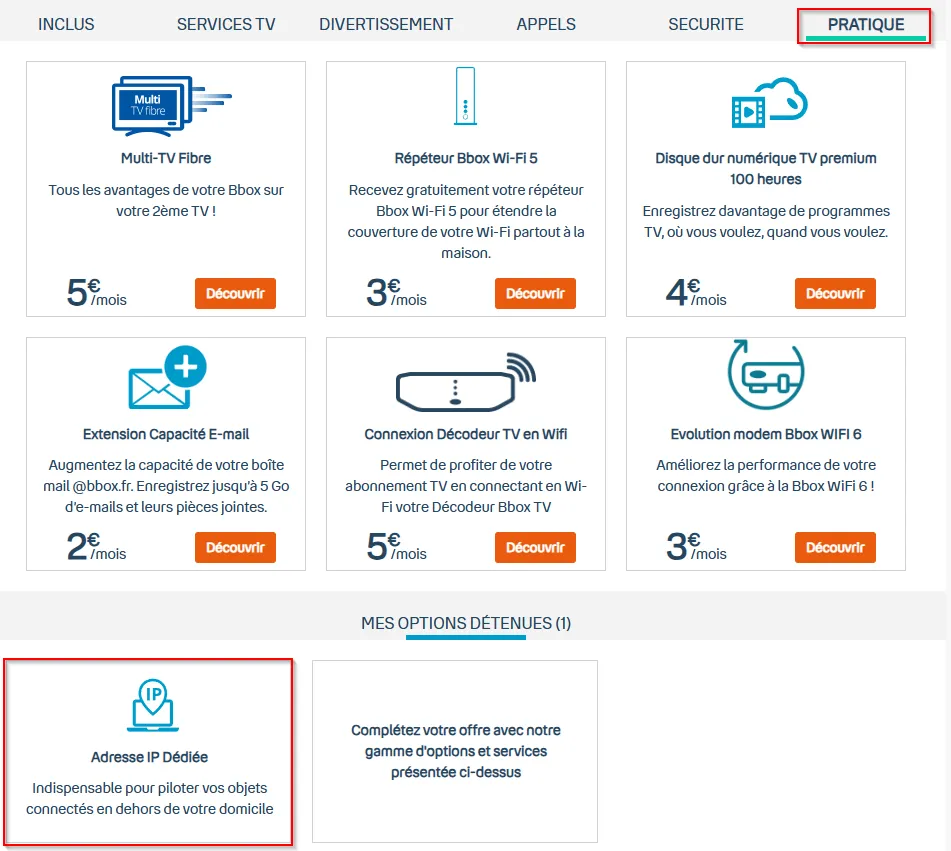 INCLUS SERVICES TV DIVERTISSEMENT APPELS SECURITE PRATIQUE

Multi TV fibre

Multi-TV Fibre

Tous les avantages de votre Bbox sur votre 2ème TV !

5€/mois Découvrir

Répéteur Bbox Wi-Fi 5

Recevez gratuitement votre répéteur Bbox Wi-Fi 5 pour étendre la couverture de votre Wi-Fi partout à la maison.

3€/mois Découvrir

Disque dur numérique TV premium 100 heures

Enregistrez davantage de programmes TV, où vous voulez, quand vous voulez.

4€/mois Découvrir

Extension Capacité E-mail

Augmentez la capacité de votre boîte mail @bbox.fr. Enregistrez jusqu'à 5 Go d'e-mails et leurs pièces jointes.

2€/mois Découvrir

Connexion Décodeur TV en Wifi

Permet de profiter de votre abonnement TV en connectant en Wi-Fi votre Décodeur Bbox TV

5€/mois Découvrir

Evolution modem Bbox WIFI 6

Améliorez la performance de votre connexion grâce à la Bbox WiFi 6 !

3€/mois Découvrir

MES OPTIONS DÉTENUES (1)

IP

Adresse IP Dédiée

Indispensable pour piloter vos objets connectés en dehors de votre domicile

Complétez votre offre avec notre gamme d'options et services présentée ci-dessus